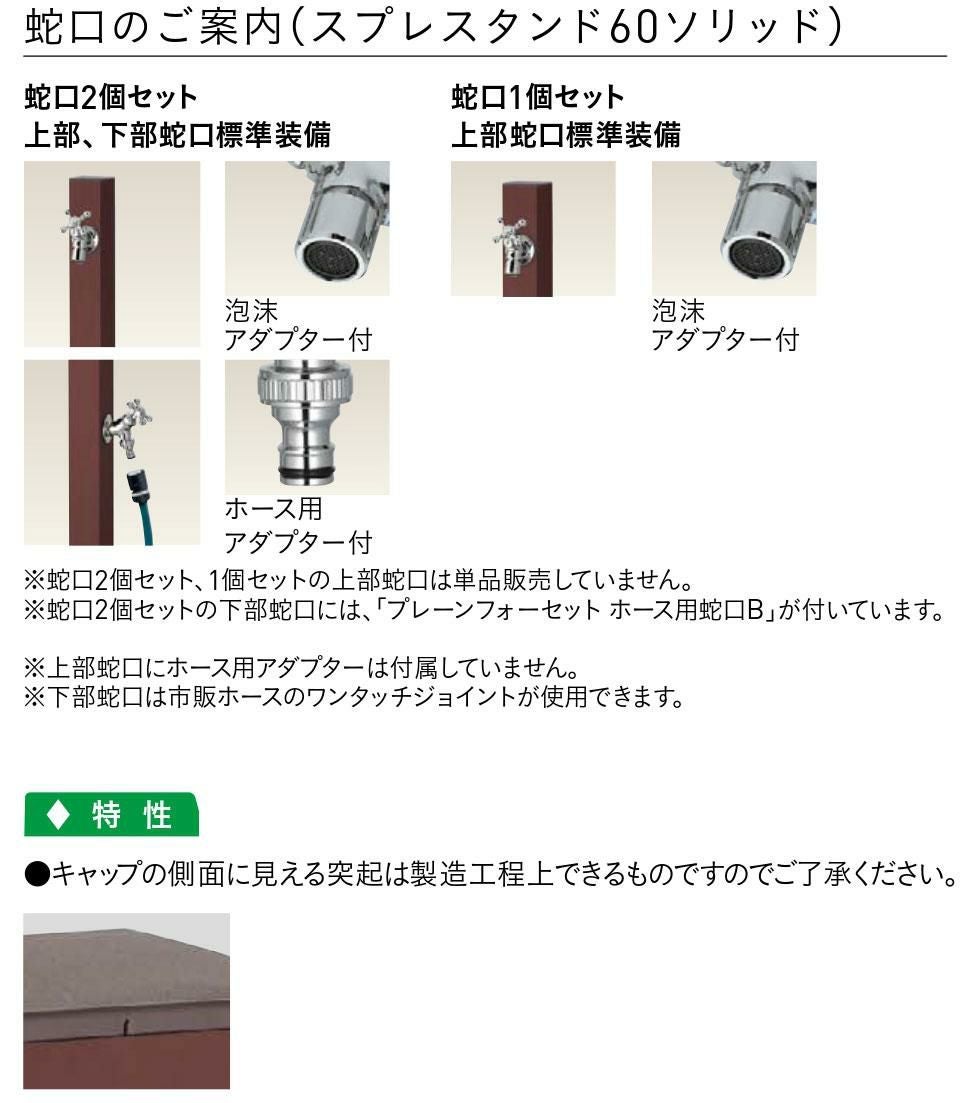 蛇口のご案内(スプレスタンド60ソリッド)

蛇口2個セット
上部、下部蛇口標準装備

泡沫
アダプター付

ホース用
アダプター付

蛇口1個セット
上部蛇口標準装備

泡沫
アダプター付

※蛇口2個セット、1個セットの上部蛇口は単品販売していません。
※蛇口2個セットの下部蛇口には、「プレーンフォーセット ホース用蛇口B」が付いています。

※上部蛇口にホース用アダプターは付属していません。
※下部蛇口は市販ホースのワンタッチジョイントが使用できます。

◆ 特 性

●キャップの側面に見える突起は製造工程上できるものですのでご了承ください。