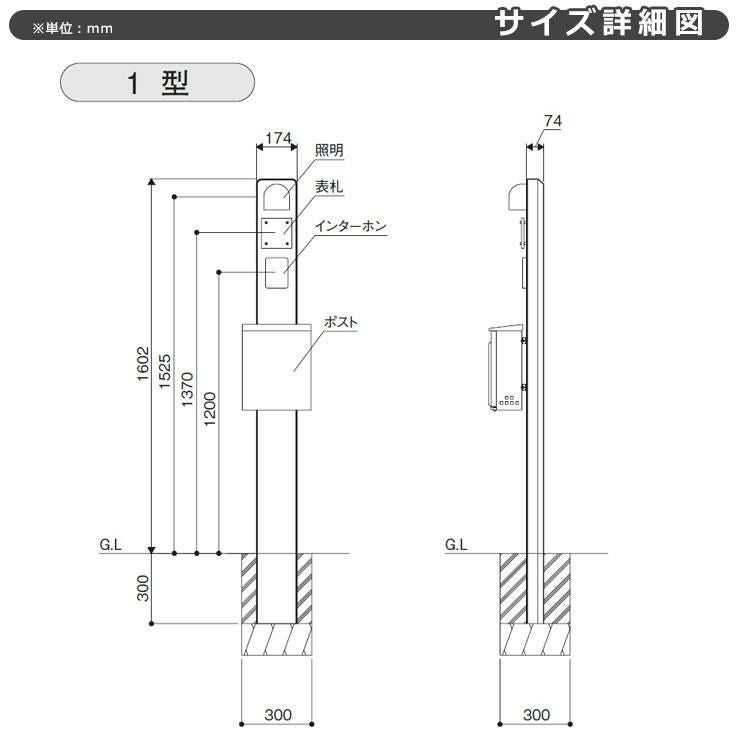 ※単位：mm

サイズ詳細図

1 型

174

照明

表札

インターホン

ポスト

1602

1525

1370

1200

G.L

300

300

74

G.L

300