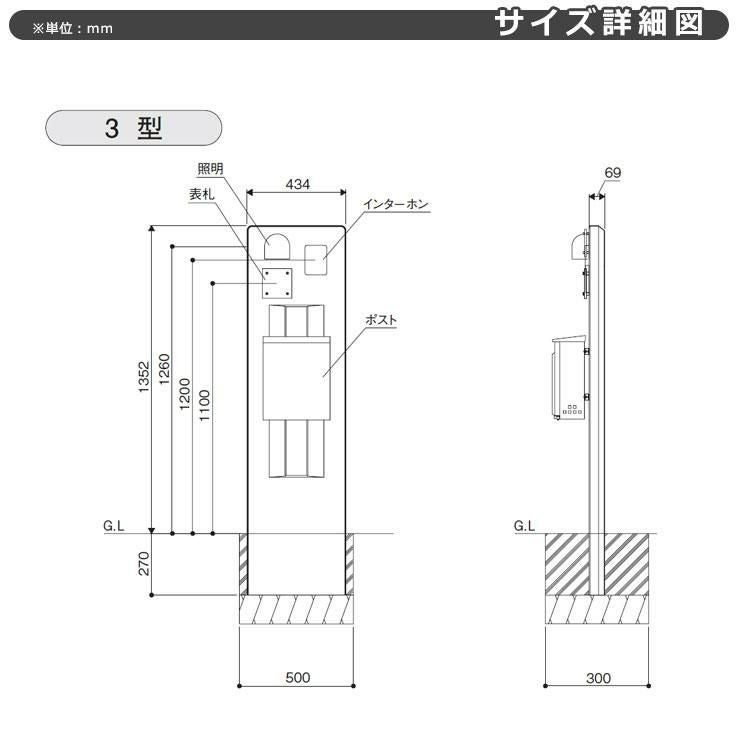 ※単位：mm

サイズ詳細図

3 型

照明
表札
434
インターホン
ポスト
1352
1260
1200
1100
G.L
270
500

69
G.L
300