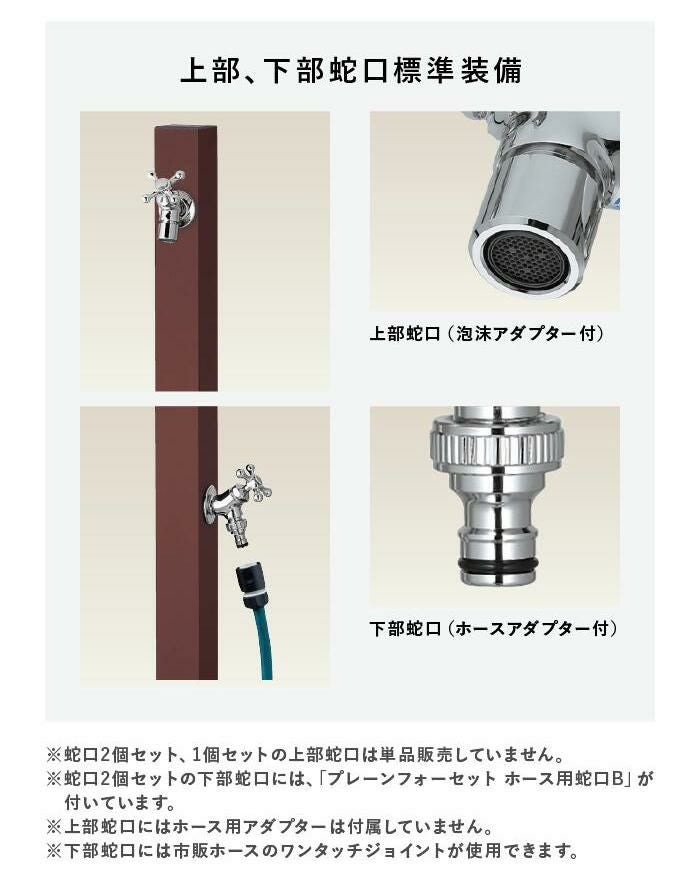 上部、下部蛇口標準装備

上部蛇口（泡沫アダプター付）

下部蛇口（ホースアダプター付）

※蛇口2個セット、1個セットの上部蛇口は単品販売していません。
※蛇口2個セットの下部蛇口には、「プレーンフォーセット ホース用蛇口B」が付いています。
※上部蛇口にはホース用アダプターは付属していません。
※下部蛇口には市販ホースのワンタッチジョイントが使用できます。