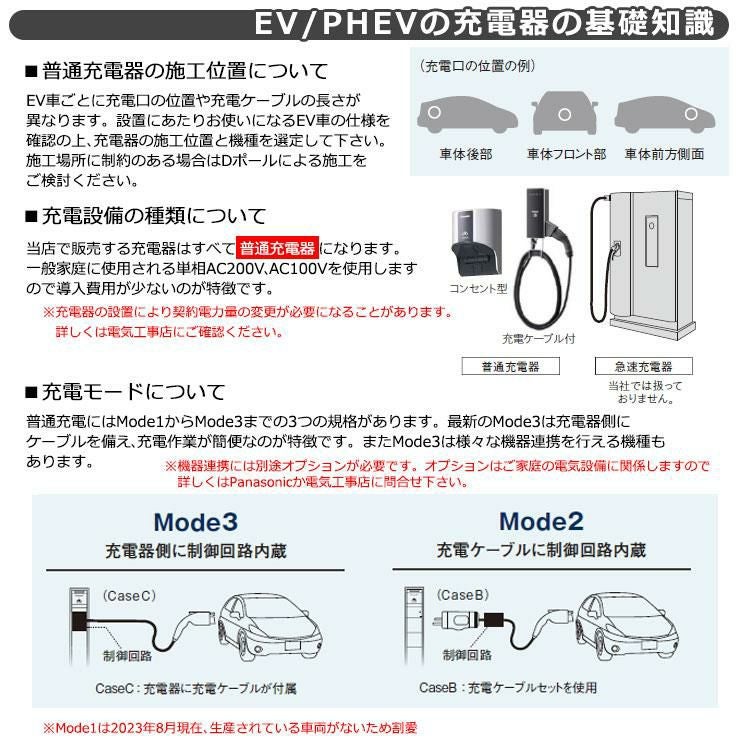 EV/PHEVの充電器の基礎知識

■普通充電器の施工位置について

EV車ごとに充電口の位置や充電ケーブルの長さが異なります。設置にあたりお使いになるEV車の仕様を確認の上、充電器の施工位置と機種を選定して下さい。施工場所に制約のある場合はDポールによる施工をご検討ください。

（充電口の位置の例）

車体後部　車体フロント部　車体前方側面

■充電設備の種類について

当店で販売する充電器はすべて普通充電器になります。一般家庭に使用される単相AC200V､AC100Vを使用しますので導入費用が少ないのが特徴です。

※充電器の設置により契約電力量の変更が必要になることがあります。詳しくは電気工事店にご確認ください。

コンセント型

充電ケーブル付

普通充電器

急速充電器

当社では扱っておりません。

■充電モードについて

普通充電にはMode1からMode3までの3つの規格があります。最新のMode3は充電器側にケーブルを備え､充電作業が簡便なのが特徴です。またMode3は様々な機器連携を行える機種もあります。

※機器連携には別途オプションが必要です。オプションはご家庭の電気設備に関係しますので詳しくはPanasonicか電気工事店に問合せ下さい。

Mode3
充電器側に制御回路内蔵

(CaseC)

制御回路

CaseC：充電器に充電ケーブルが付属

Mode2
充電ケーブルに制御回路内蔵

(CaseB)

制御回路

CaseB：充電ケーブルセットを使用

※Mode1は2023年8月現在､生産されている車両がないため割愛