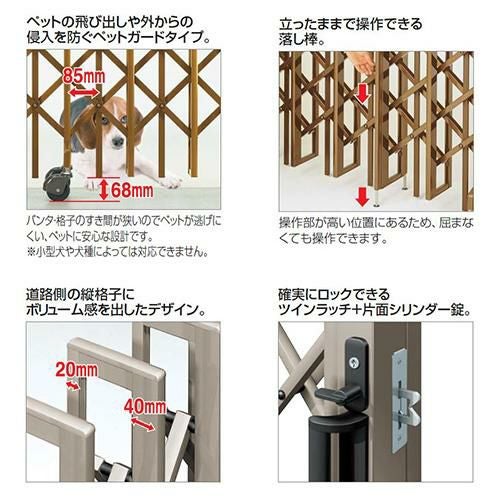 ペットの飛び出しや外からの侵入を防ぐペットガードタイプ。

85mm

68mm

パンタ・格子のすき間が狭いのでペットが逃げにくい、ペットに安心な設計です。
※小型犬や犬種によっては対応できません。

立ったままで操作できる落し棒。

操作部が高い位置にあるため、屈まなくても操作できます。

道路側の縦格子にボリューム感を出したデザイン。

20mm

40mm

確実にロックできるツインラッチ+片面シリンダー錠。