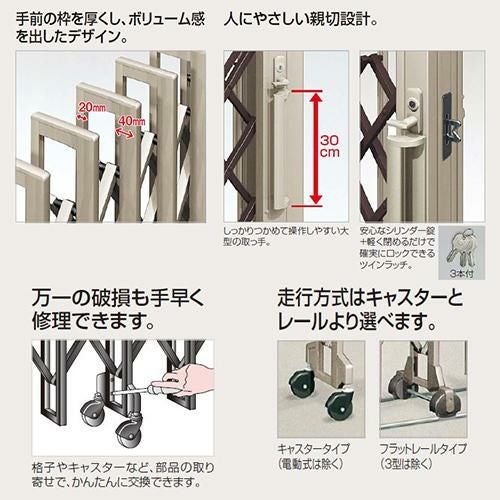 手前の枠を厚くし、ボリューム感を出したデザイン。

20mm
40mm

人にやさしい親切設計。

30 cm

しっかりつかめて操作しやすい大型の取っ手。

安心なシリンダー錠+軽く閉めるだけで確実にロックできるツインラッチ。

3本付

万一の破損も手早く修理できます。

格子やキャスターなど、部品の取り寄せで、かんたんに交換できます。

走行方式はキャスターとレールより選べます。

キャスタータイプ
(電動式は除く)

フラットレールタイプ
(3型は除く)