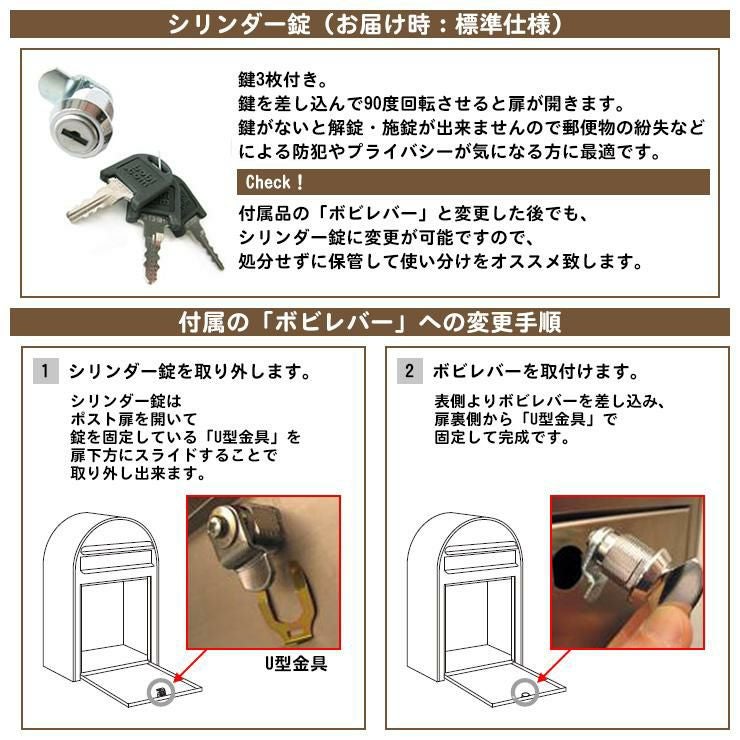 シリンダー錠（お届け時：標準仕様）

鍵3枚付き。
鍵を差し込んで90度回転させると扉が開きます。
鍵がないと解錠・施錠が出来ませんので郵便物の紛失などによる防犯やプライバシーが気になる方に最適です。

Check！

付属品の「ボビレバー」と変更した後でも、
シリンダー錠に変更が可能ですので、
処分せずに保管して使い分けをオススメ致します。

付属の「ボビレバー」への変更手順

1 シリンダー錠を取り外します。

シリンダー錠は
ポスト扉を開いて
錠を固定している「U型金具」を
扉下方にスライドすることで
取り外し出来ます。

U型金具

2 ボビレバーを取付けます。

表側よりボビレバーを差し込み、
扉裏側から「U型金具」で
固定して完成です。