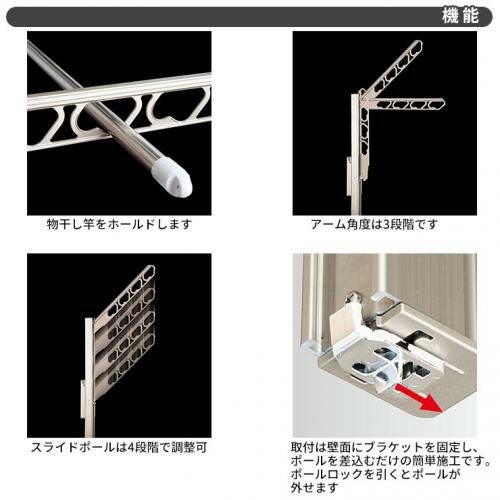 機能

物干し竿をホールドします

アーム角度は3段階です

スライドポールは4段階で調整可

取付は壁面にブラケットを固定し、ポールを差込むだけの簡単施工です。ポールロックを引くとポールが外せます