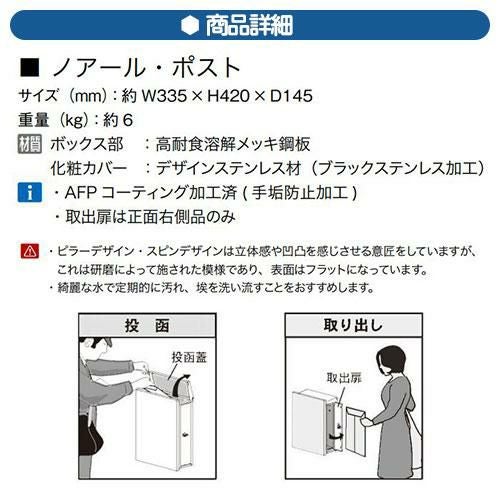 商品詳細

■ ノアール・ポスト
サイズ（mm）：約 W335 × H420 × D145
重量（kg）：約 6
材質 ボックス部　：高耐食溶解メッキ鋼板
化粧カバー　：デザインステンレス材（ブラックステンレス加工）
i ・AFP コーティング加工済 ( 手垢防止加工 )
・取出扉は正面右側品のみ

・ピラーデザイン・スピンデザインは立体感や凹凸を感じさせる意匠をしていますが、これは研磨によって施された模様であり、表面はフラットになっています。
・綺麗な水で定期的に汚れ、埃を洗い流すことをおすすめします。

投　函
投函蓋

取り出し
取出扉