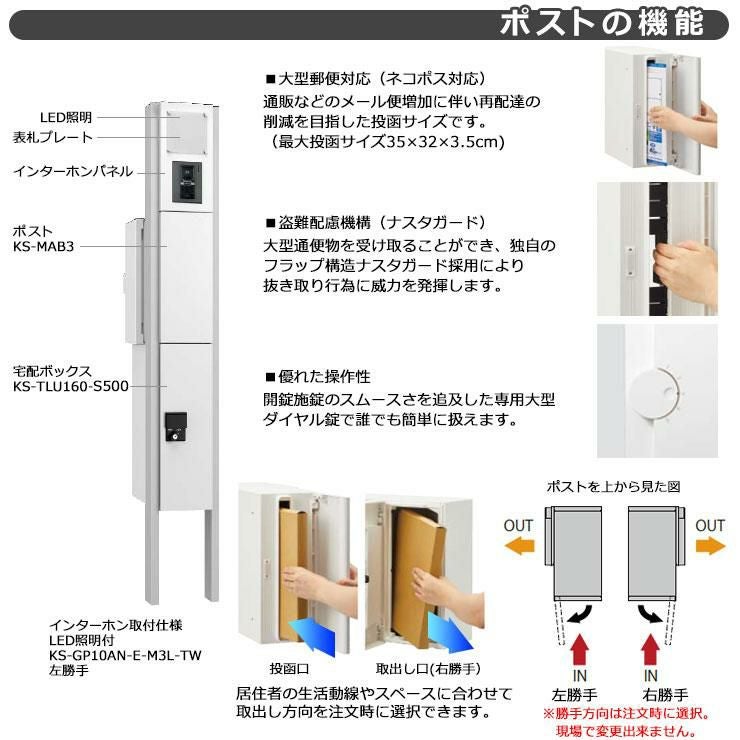 ポストの機能

LED照明
表札プレート
インターホンパネル
ポスト
KS-MAB3
宅配ボックス
KS-TLU160-S500

インターホン取付仕様
LED照明付
KS-GP10AN-E-M3L-TW
左勝手

■大型郵便対応（ネコポス対応）
通販などのメール便増加に伴い再配達の削減を目指した投函サイズです。
（最大投函サイズ35×32×3.5cm）

■盗難配慮機構（ナスタガード）
大型通便物を受け取ることができ、独自のフラップ構造ナスタガード採用により抜き取り行為に威力を発揮します。

■優れた操作性
開錠施錠のスムースさを追及した専用大型ダイヤル錠で誰でも簡単に扱えます。

投函口
取出し口(右勝手)
居住者の生活動線やスペースに合わせて取出し方向を注文時に選択できます。

ポストを上から見た図
OUT
OUT
IN
IN
左勝手
右勝手
※勝手方向は注文時に選択。
現場で変更出来ません。