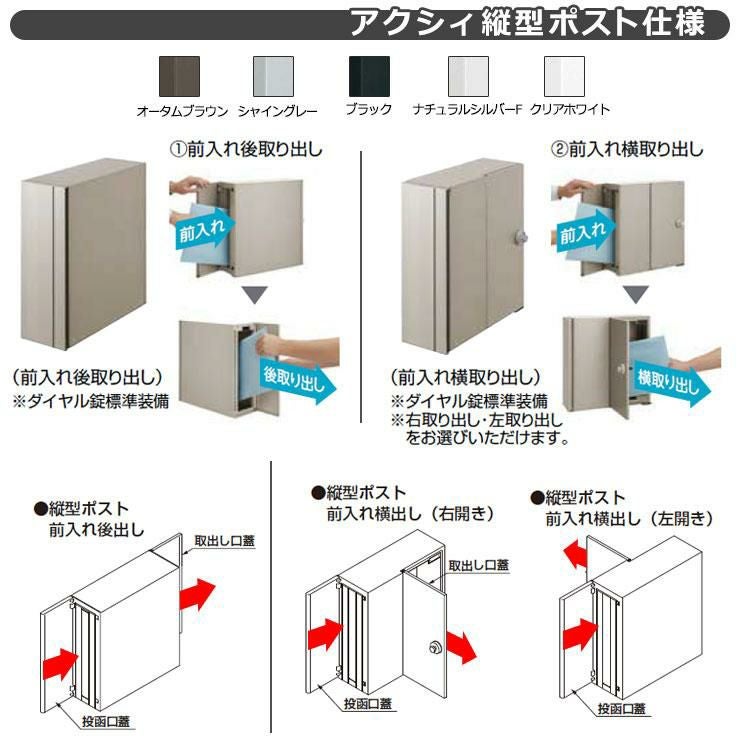 アクシィ縦型ポスト仕様

オータムブラウン シャイングレー ブラック ナチュラルシルバーF クリアホワイト

①前入れ後取り出し

前入れ

後取り出し

（前入れ後取り出し）
※ダイヤル錠標準装備

②前入れ横取り出し

前入れ

横取り出し

（前入れ横取り出し）
※ダイヤル錠標準装備
※右取り出し・左取り出しをお選びいただけます。

●縦型ポスト
前入れ後出し

取出し口蓋

投函口蓋

●縦型ポスト
前入れ横出し（右開き）

取出し口蓋

投函口蓋

●縦型ポスト
前入れ横出し（左開き）

投函口蓋