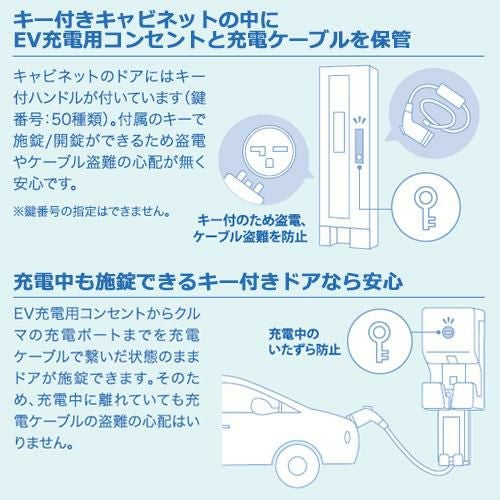 キー付きキャビネットの中に
EV充電用コンセントと充電ケーブルを保管

キャビネットのドアにはキー付ハンドルが付いています（鍵番号：50種類）。付属のキーで施錠/開錠ができるため盗電やケーブル盗難の心配が無く安心です。

※鍵番号の指定はできません。

キー付のため盗電、
ケーブル盗難を防止

充電中も施錠できるキー付きドアなら安心

EV充電用コンセントからクルマの充電ポートまでを充電ケーブルで繋いだ状態のままドアが施錠できます。そのため、充電中に離れていても充電ケーブルの盗難の心配はいりません。

充電中の
いたずら防止