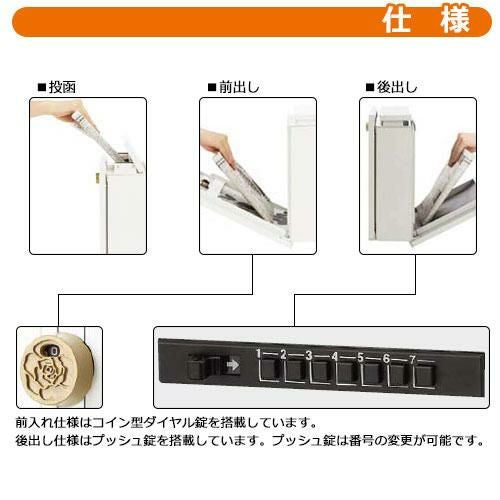 仕　様

■投函

■前出し

■後出し

0

1 2 3 4 5 6 7

前入れ仕様はコイン型ダイヤル錠を搭載しています。
後出し仕様はプッシュ錠を搭載しています。プッシュ錠は番号の変更が可能です。