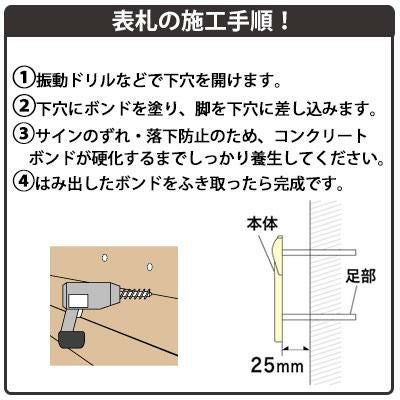 表札の施工手順！

①振動ドリルなどで下穴を開けます。
②下穴にボンドを塗り、脚を下穴に差し込みます。
③サインのずれ・落下防止のため、コンクリートボンドが硬化するまでしっかり養生してください。
④はみ出したボンドをふき取ったら完成です。

本体
足部
25mm