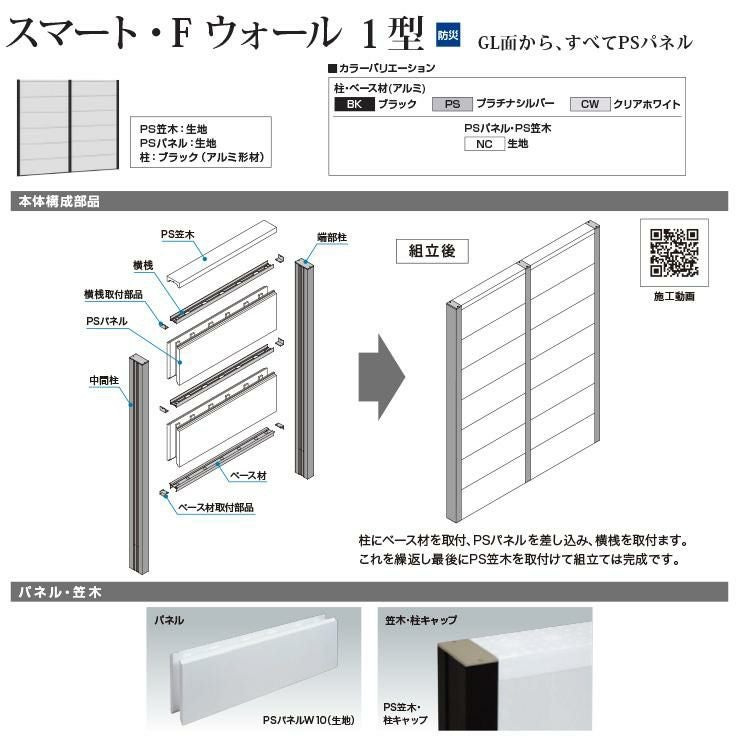 スマート・F ウォール 1型 防災 GL面から、すべてPSパネル

PS笠木：生地
PSパネル：生地
柱：ブラック（アルミ形材）

■カラーバリエーション
柱・ベース材(アルミ)
BK ブラック PS プラチナシルバー CW クリアホワイト
PSパネル・PS笠木
NC 生地

本体構成部品

PS笠木
横桟
横桟取付部品
PSパネル
中間柱
端部柱
ベース材
ベース材取付部品

組立後

施工動画

柱にベース材を取付、PSパネルを差し込み、横桟を取付ます。
これを繰返し最後にPS笠木を取付けて組立ては完成です。

パネル・笠木

パネル
PSパネルW10(生地)

笠木・柱キャップ
PS笠木・柱キャップ