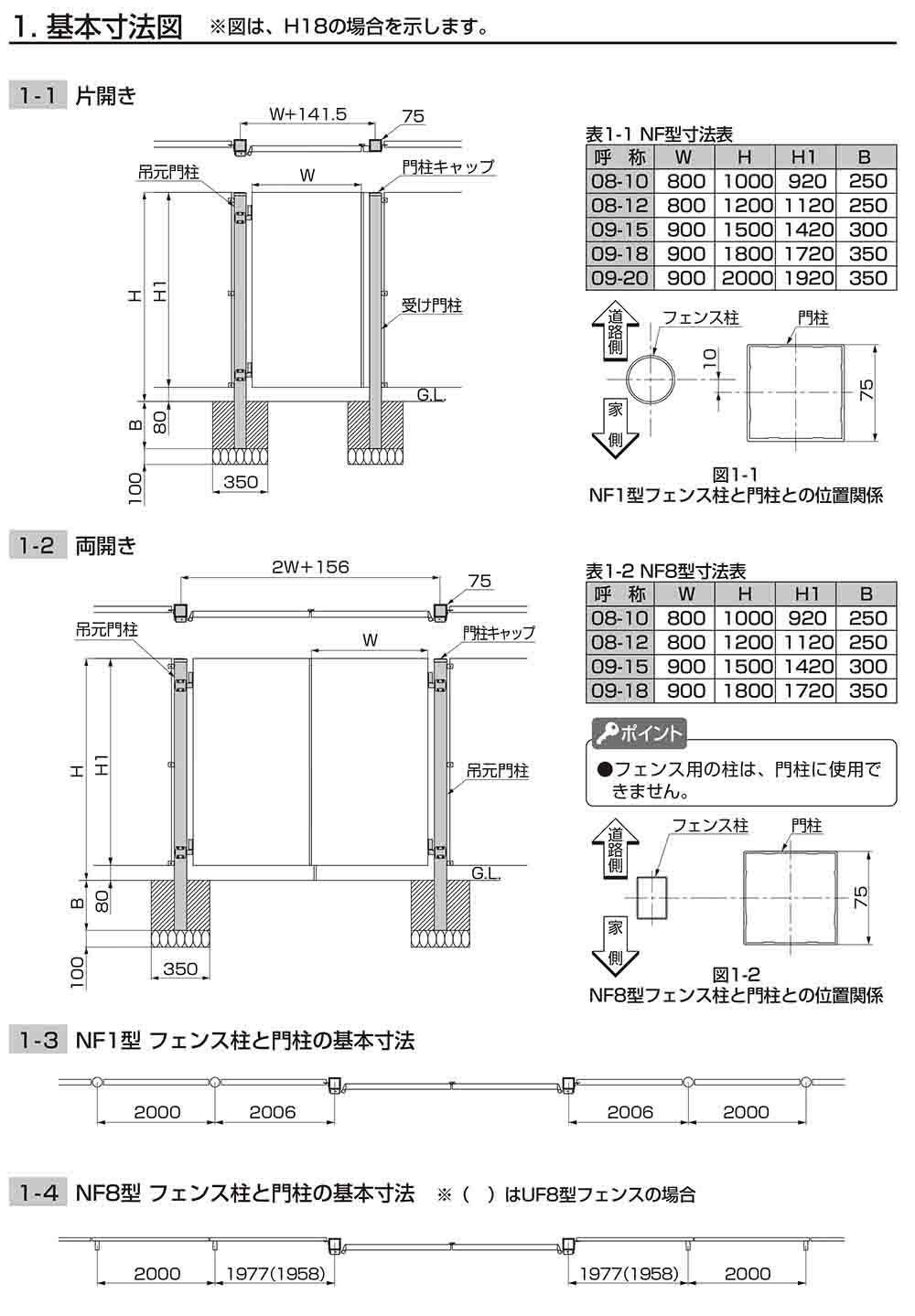 1. 基本寸法図 ※図は、H18の場合を示します。

1-1 片開き

W+141.5
75
吊元門柱
W
門柱キャップ
H
H1
受け門柱
G.L.
B
80
100
350

表1-1 NF型寸法表

| 呼 称 | W | H | H1 | B |
|---|---|---|---|---|
| 08-10 | 800 | 1000 | 920 | 250 |
| 08-12 | 800 | 1200 | 1120 | 250 |
| 09-15 | 900 | 1500 | 1420 | 300 |
| 09-18 | 900 | 1800 | 1720 | 350 |
| 09-20 | 900 | 2000 | 1920 | 350 |

道路側
フェンス柱
門柱
10
75
家側

図1-1
NF1型フェンス柱と門柱との位置関係

1-2 両開き

2W+156
75
吊元門柱
W
門柱キャップ
H
H1
吊元門柱
G.L.
B
80
100
350

表1-2 NF8型寸法表

| 呼 称 | W | H | H1 | B |
|---|---|---|---|---|
| 08-10 | 800 | 1000 | 920 | 250 |
| 08-12 | 800 | 1200 | 1120 | 250 |
| 09-15 | 900 | 1500 | 1420 | 300 |
| 09-18 | 900 | 1800 | 1720 | 350 |

ポイント
●フェンス用の柱は、門柱に使用できません。

道路側
フェンス柱
門柱
75
家側

図1-2
NF8型フェンス柱と門柱との位置関係

1-3 NF1型 フェンス柱と門柱の基本寸法

2000 2006 2006 2000

1-4 NF8型 フェンス柱と門柱の基本寸法 ※( )はUF8型フェンスの場合

2000 1977(1958) 1977(1958) 2000