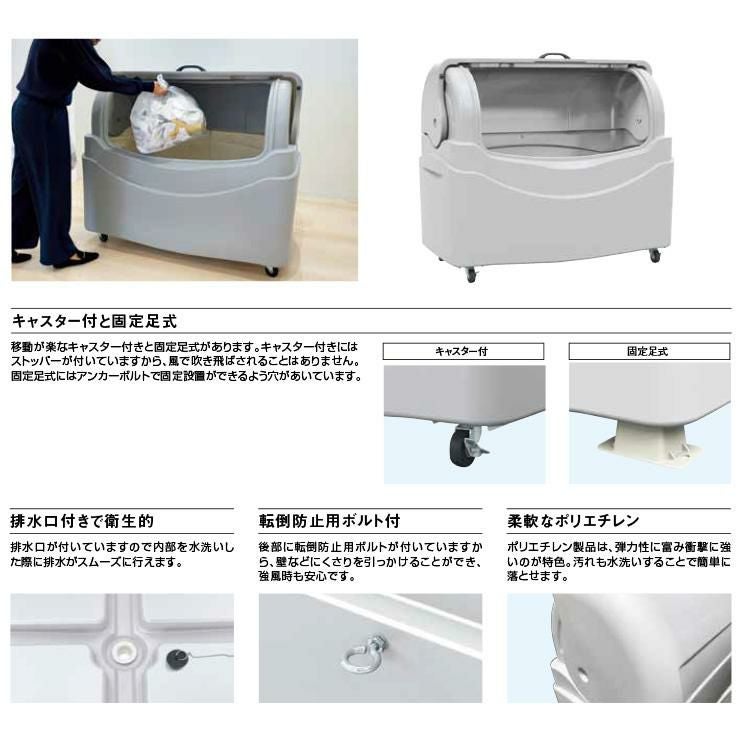 キャスター付と固定足式

移動が楽なキャスター付きと固定足式があります。キャスター付きにはストッパーが付いていますから、風で吹き飛ばされることはありません。固定足式にはアンカーボルトで固定設置ができるよう穴があいています。

キャスター付

固定足式

排水口付きで衛生的

排水口が付いていますので内部を水洗いした際に排水がスムーズに行えます。

転倒防止用ボルト付

後部に転倒防止用ボルトが付いていますから、壁などにくさりを引っかけることができ、強風時も安心です。

柔軟なポリエチレン

ポリエチレン製品は、弾力性に富み衝撃に強いのが特色。汚れも水洗いすることで簡単に落とせます。