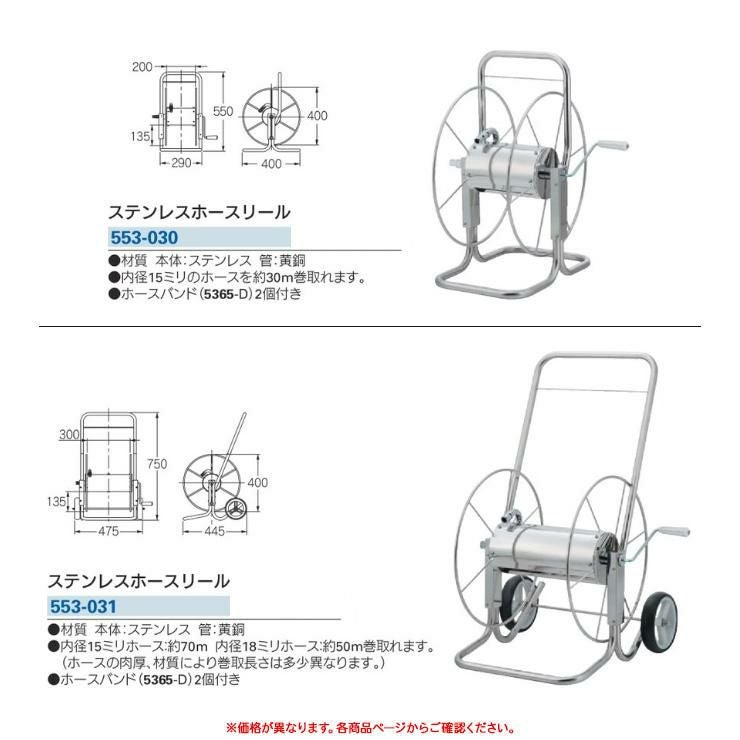 200
550
135
290
400
400

ステンレスホースリール
553-030
●材質 本体:ステンレス 管:黄銅
●内径15ミリのホースを約30m巻取れます。
●ホースバンド(5365-D)2個付き

300
750
135
475
400
445

ステンレスホースリール
553-031
●材質 本体:ステンレス 管:黄銅
●内径15ミリホース:約70m 内径18ミリホース:約50m巻取れます。
(ホースの肉厚、材質により巻取長さは多少異なります。)
●ホースバンド(5365-D)2個付き

※価格が異なります。各商品ページからご確認ください。