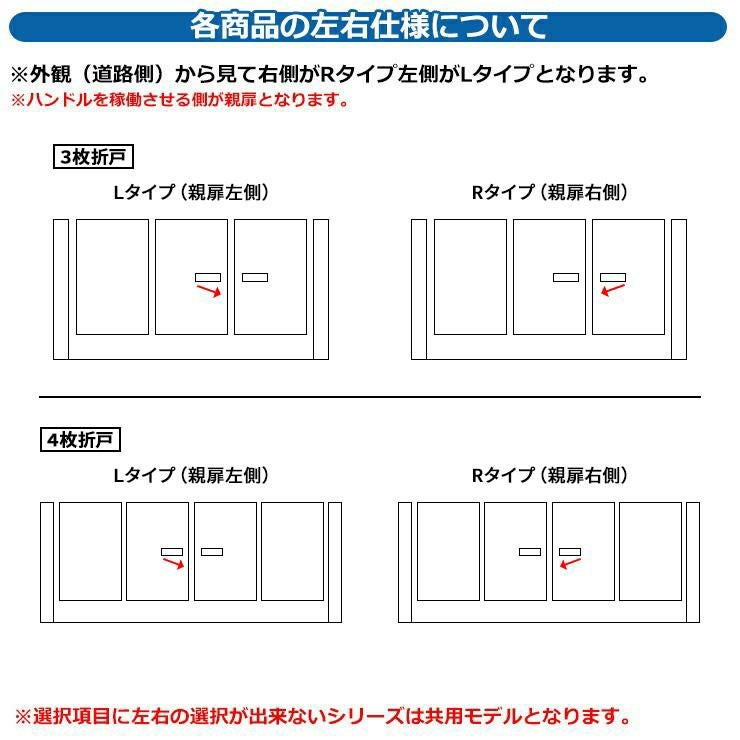 各商品の左右仕様について

※外観（道路側）から見て右側がRタイプ左側がLタイプとなります。
※ハンドルを稼働させる側が親扉となります。

3枚折戸

Lタイプ（親扉左側）

Rタイプ（親扉右側）

4枚折戸

Lタイプ（親扉左側）

Rタイプ（親扉右側）

※選択項目に左右の選択が出来ないシリーズは共用モデルとなります。