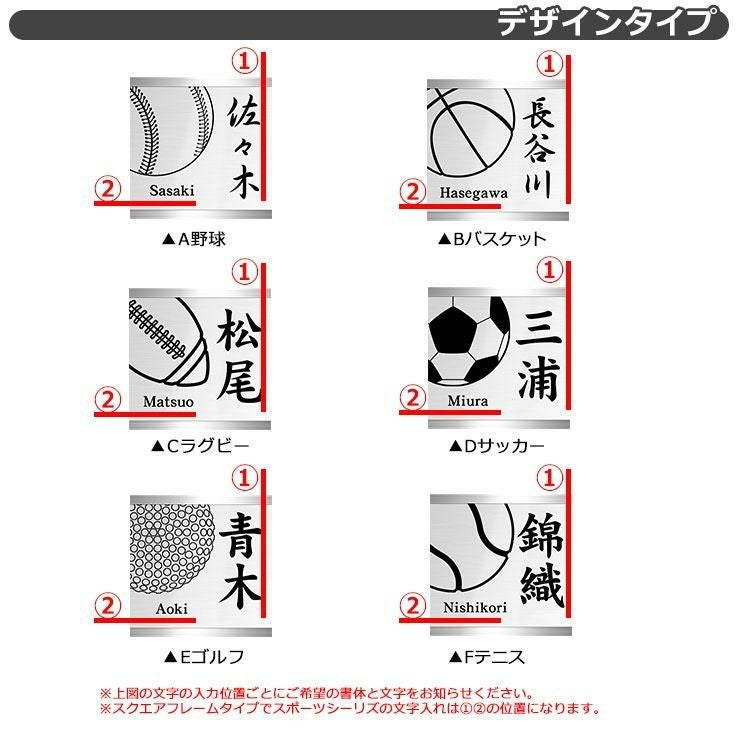 デザインタイプ

①
佐々木
②
Sasaki
▲A野球

①
長谷川
②
Hasegawa
▲Bバスケット

①
松尾
②
Matsuo
▲Cラグビー

①
三浦
②
Miura
▲Dサッカー

①
青木
②
Aoki
▲Eゴルフ

①
錦織
②
Nishikori
▲Fテニス

※上図の文字の入力位置ごとにご希望の書体と文字をお知らせください。
※スクエアフレームタイプでスポーツシーリズの文字入れは①②の位置になります。