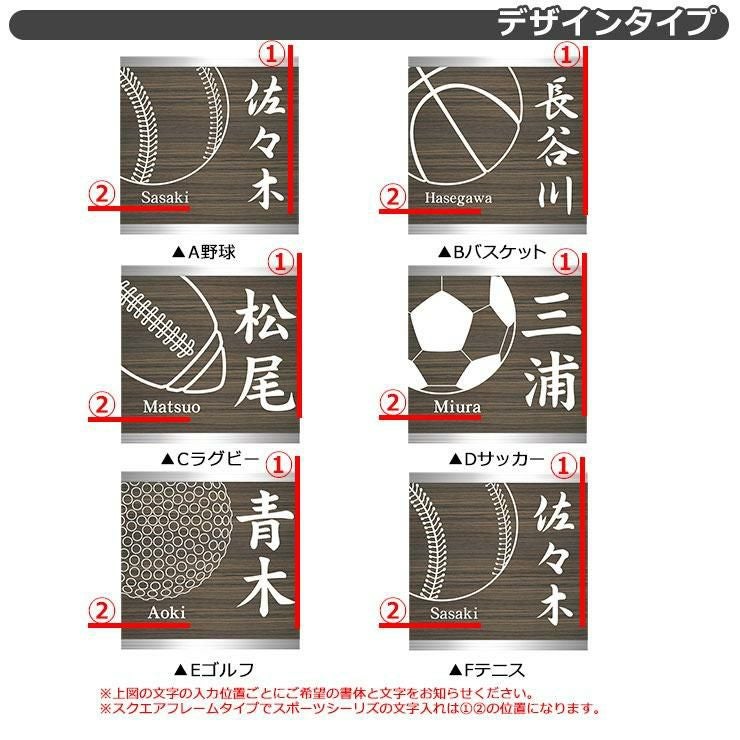 デザインタイプ

①
佐々木
②
Sasaki
▲A野球

①
長谷川
②
Hasegawa
▲Bバスケット

①
松尾
②
Matsuo
▲Cラグビー

①
三浦
②
Miura
▲Dサッカー

①
青木
②
Aoki
▲Eゴルフ

①
佐々木
②
Sasaki
▲Fテニス

※上図の文字の入力位置ごとにご希望の書体と文字をお知らせください。
※スクエアフレームタイプでスポーツシーリズの文字入れは①②の位置になります。