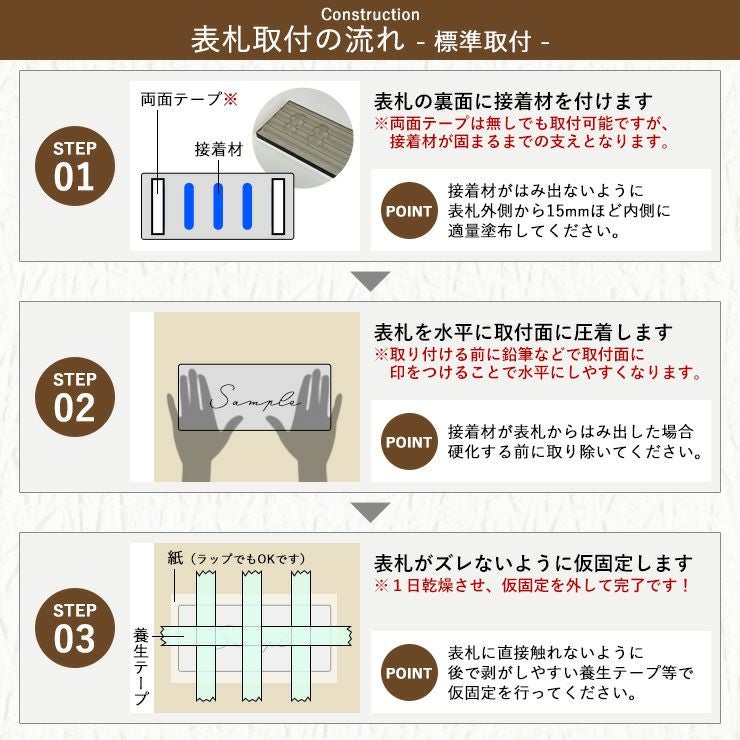 Construction
表札取付の流れ - 標準取付 -

STEP 01

両面テープ※

接着材

表札の裏面に接着材を付けます
※両面テープは無しでも取付可能ですが、接着材が固まるまでの支えとなります。

POINT
接着材がはみ出ないように表札外側から15mmほど内側に適量塗布してください。

STEP 02

Sample

表札を水平に取付面に圧着します
※取り付ける前に鉛筆などで取付面に印をつけることで水平にしやすくなります。

POINT
接着材が表札からはみ出した場合硬化する前に取り除いてください。

STEP 03

紙（ラップでもOKです）

養生テープ

表札がズレないように仮固定します
※１日乾燥させ、仮固定を外して完了です！

POINT
表札に直接触れないように後で剥がしやすい養生テープ等で仮固定を行ってください。